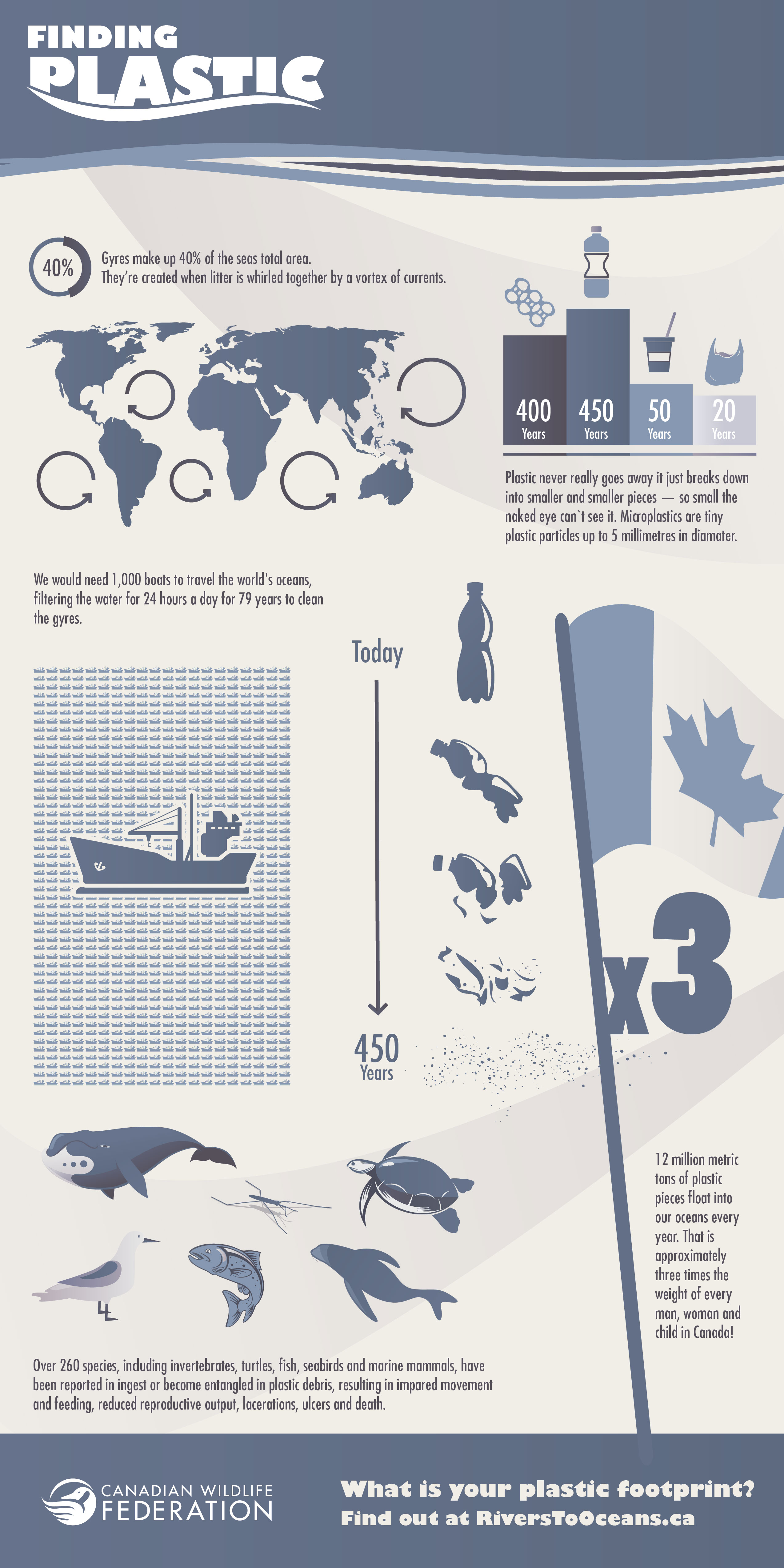 FINDING
PLASTIC

40%

Gyres make up 40% of the seas total area. They're created when litter is whirled together by a vortex of currents.

400 Years

450 Years

50 Years

20 Years

Plastic never really goes away it just breaks down into smaller and smaller pieces — so small the naked eye can`t see it. Microplastics are tiny plastic particles up to 5 millimetres in diamater.

We would need 1,000 boats to travel the world's oceans, filtering the water for 24 hours a day for 79 years to clean the gyres.

Today

450 Years

x3

12 million metric tons of plastic pieces float into our oceans every year. That is approximately three times the weight of every man, woman and child in Canada!

Over 260 species, including invertebrates, turtles, fish, seabirds and marine mammals, have been reported in ingest or become entangled in plastic debris, resulting in impared movement and feeding, reduced reproductive output, lacerations, ulcers and death.

CANADIAN WILDLIFE FEDERATION

What is your plastic footprint?
Find out at RiversToOceans.ca